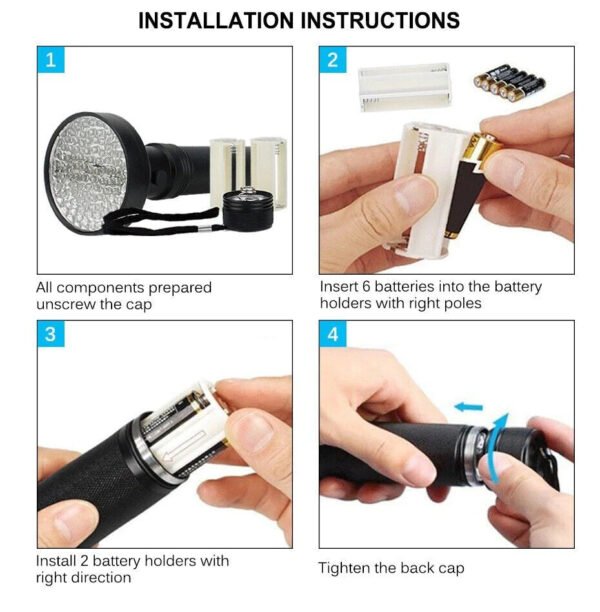 INSTALLATION INSTRUCTIONS

1

All components prepared unscrew the cap

2

Insert 6 batteries into the battery holders with right poles

3

Install 2 battery holders with right direction

4

Tighten the back cap