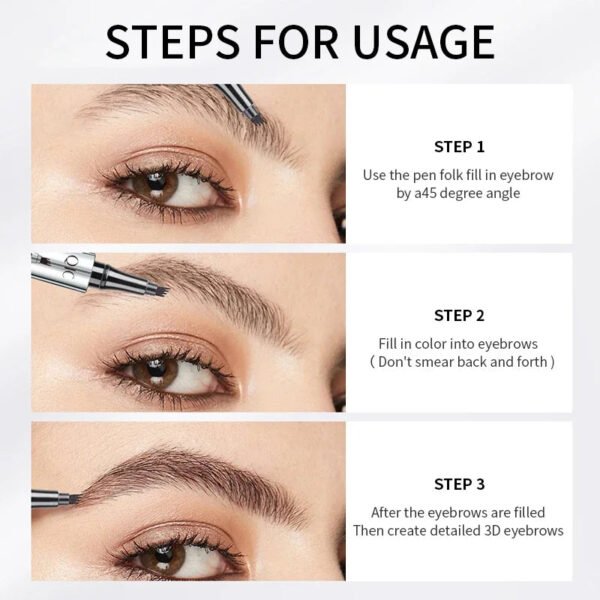 STEPS FOR USAGE

STEP 1

Use the pen folk fill in eyebrow by a45 degree angle

STEP 2

Fill in color into eyebrows ( Don't smear back and forth )

STEP 3

After the eyebrows are filled Then create detailed 3D eyebrows