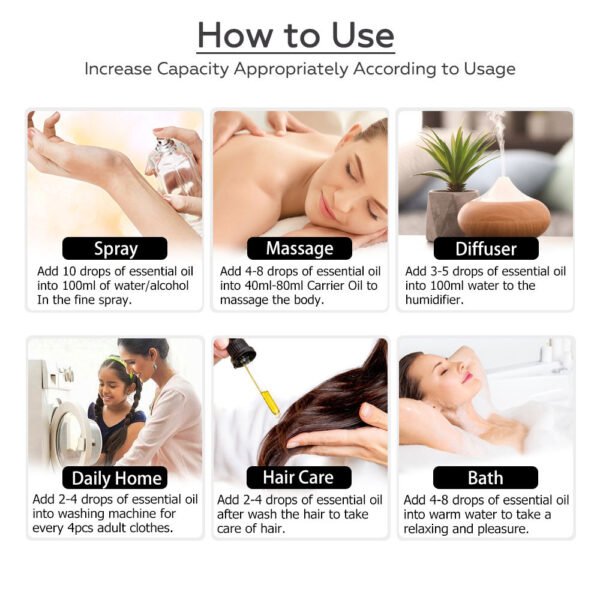 How to Use

Increase Capacity Appropriately According to Usage

Spray
Add 10 drops of essential oil into 100ml of water/alcohol In the fine spray.

Massage
Add 4-8 drops of essential oil into 40ml-80ml Carrier Oil to massage the body.

Diffuser
Add 3-5 drops of essential oil into 100ml water to the humidifier.

Daily Home
Add 2-4 drops of essential oil into washing machine for every 4pcs adult clothes.

Hair Care
Add 2-4 drops of essential oil after wash the hair to take care of hair.

Bath
Add 4-8 drops of essential oil into warm water to take a relaxing and pleasure.