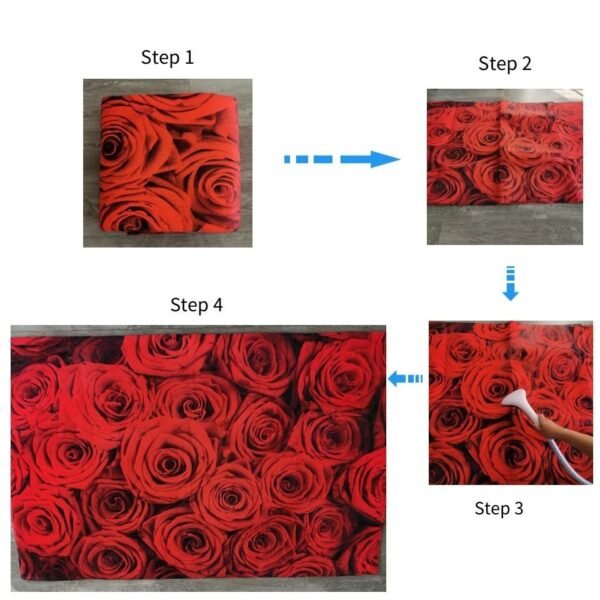 Step 1

Step 2

Step 4

Step 3