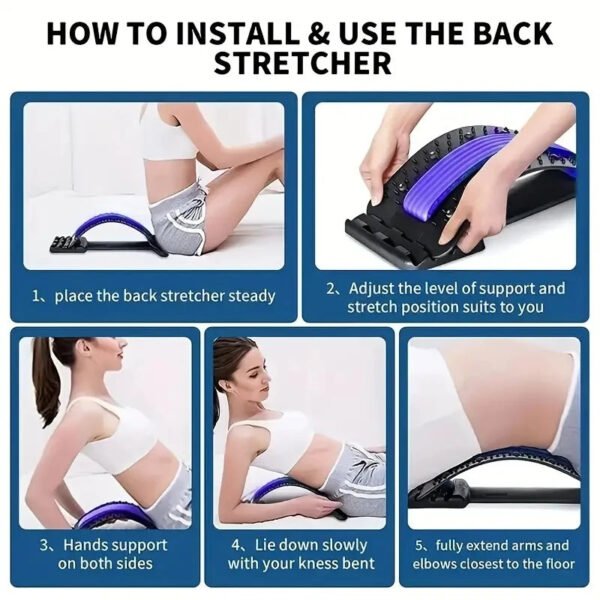 HOW TO INSTALL & USE THE BACK STRETCHER

1、place the back stretcher steady

2、Adjust the level of support and stretch position suits to you

3、Hands support on both sides

4、Lie down slowly with your kness bent

5、fully extend arms and elbows closest to the floor