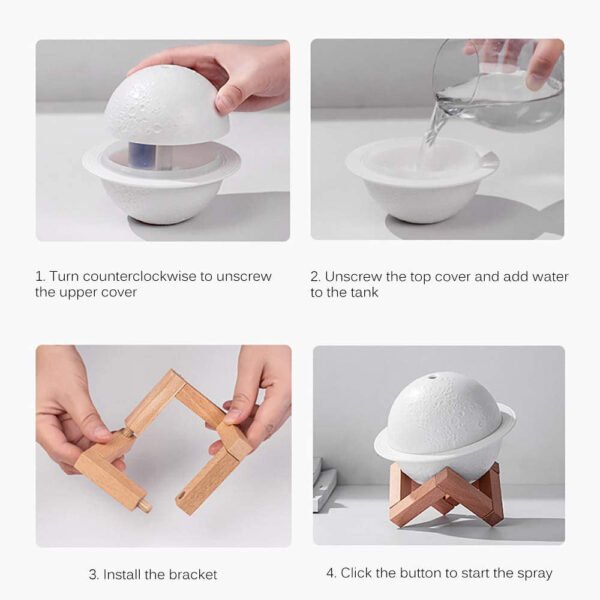 1. Turn counterclockwise to unscrew the upper cover

2. Unscrew the top cover and add water to the tank

3. Install the bracket

4. Click the button to start the spray