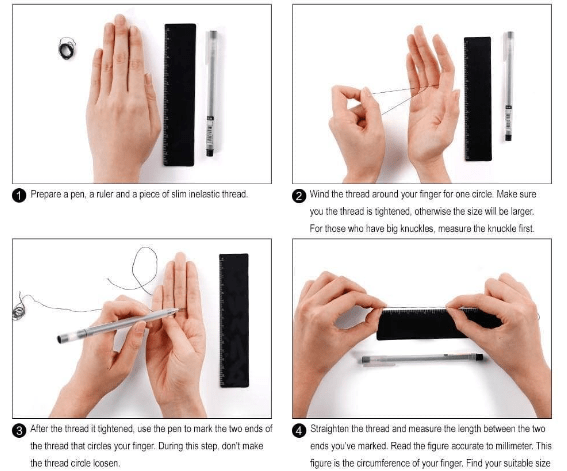 1 Prepare a pen, a ruler and a piece of slim inelastic thread.

2 Wind the thread around your finger for one circle. Make sure you the thread is tightened, otherwise the size will be larger. For those who have big knuckles, measure the knuckle first.

3 After the thread it tightened, use the pen to mark the two ends of the thread that circles your finger. During this step, don't make the thread circle loosen.

4 Straighten the thread and measure the length between the two ends you've marked. Read the figure accurate to millimeter. This figure is the circumference of your finger. Find your suitable size